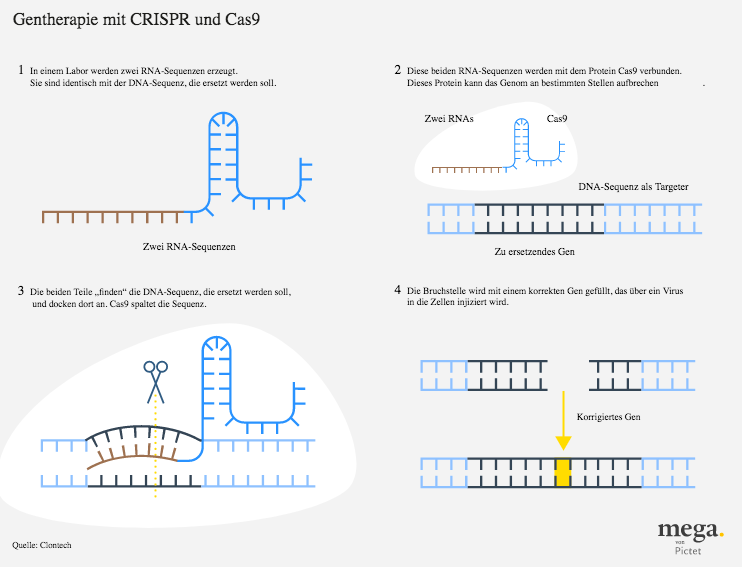 Gentherapie mit CRISPR und Cas9

1 In einem Labor werden zwei RNA-Sequenzen erzeugt. Sie sind identisch mit der DNA-Sequenz, die ersetzt werden soll.

Zwei RNA-Sequenzen

2 Diese beiden RNA-Sequenzen werden mit dem Protein Cas9 verbunden. Dieses Protein kann das Genom an bestimmten Stellen aufbrechen .

Zwei RNAs

Cas9

DNA-Sequenz als Targeter

Zu ersetzendes Gen

3 Die beiden Teile „finden“ die DNA-Sequenz, die ersetzt werden soll, und docken dort an. Cas9 spaltet die Sequenz.

4 Die Bruchstelle wird mit einem korrekten Gen gefüllt, das über ein Virus in die Zellen injiziert wird.

Korrigiertes Gen

Quelle: Clontech

mega. von Pictet